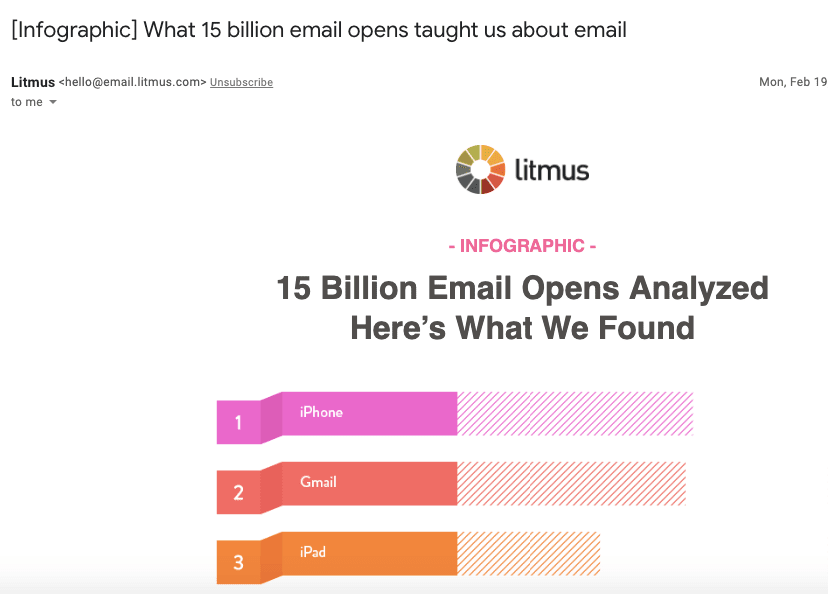 [Infographic] What 15 billion email opens taught us about email

Litmus <hello@email.litmus.com> Unsubscribe

Mon, Feb 19

to me

litmus

- INFOGRAPHIC -

15 Billion Email Opens Analyzed
Here's What We Found

1 iPhone

2 Gmail

3 iPad