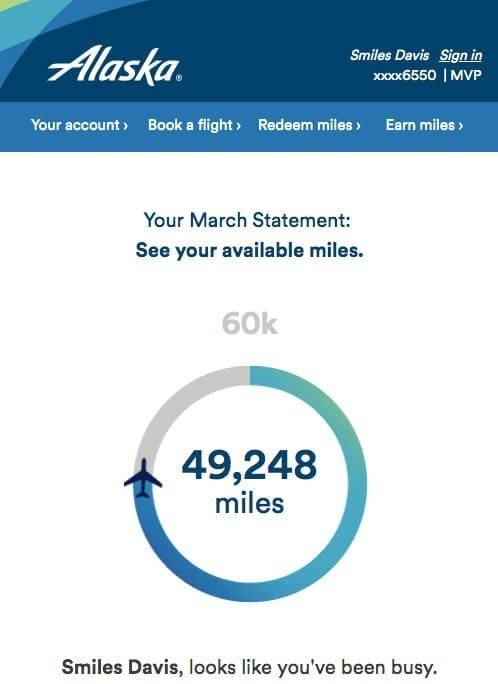 Alaska®

Smiles Davis Sign in
xxxx6550 | MVP

Your account › Book a flight › Redeem miles › Earn miles ›

Your March Statement:
See your available miles.

60k

49,248
miles

Smiles Davis, looks like you've been busy.