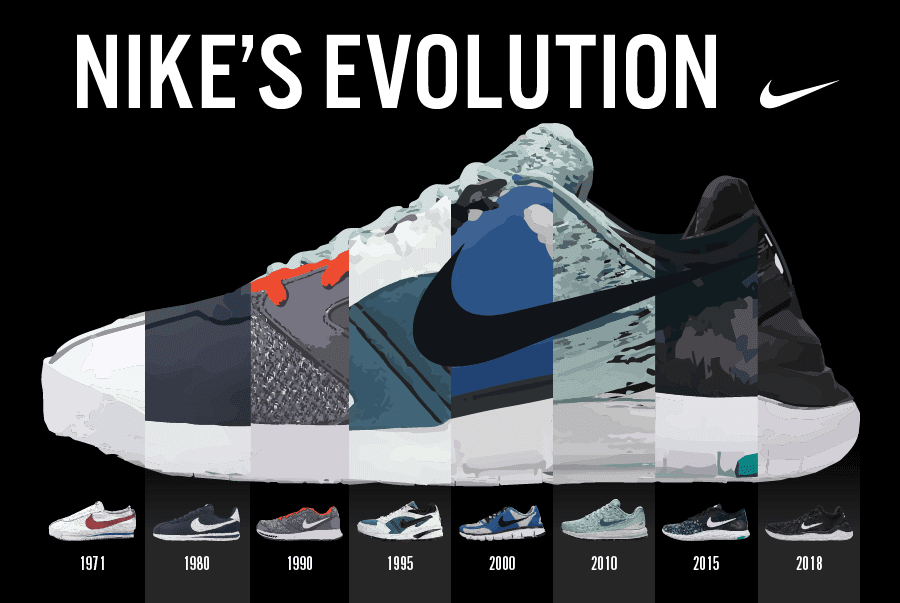 NIKE'S EVOLUTION

1971

1980

1990

1995

2000

2010

2015

2018