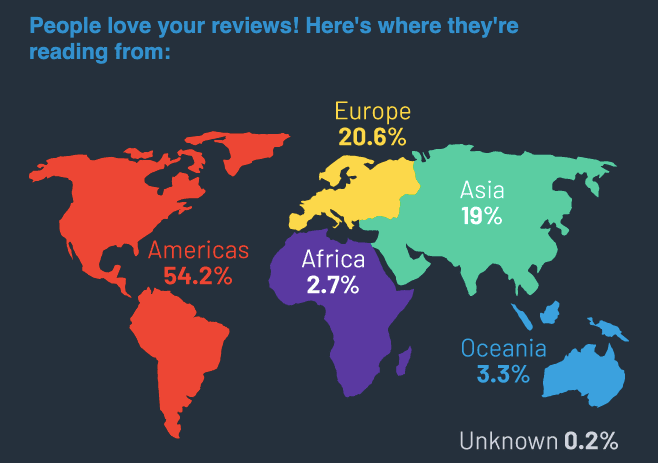 People love your reviews! Here's where they're reading from:

Europe
20.6%

Asia
19%

Americas
54.2%

Africa
2.7%

Oceania
3.3%

Unknown 0.2%